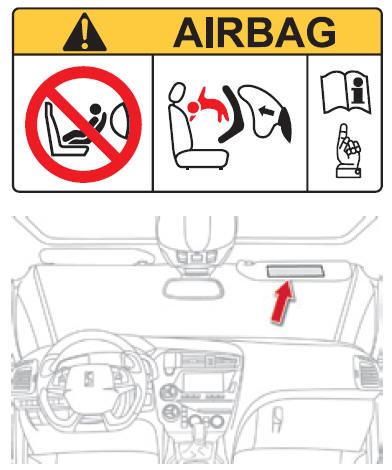 AIRBAG