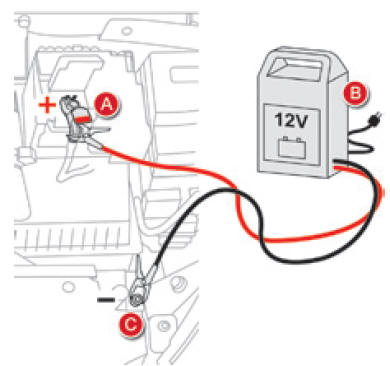 +
A
B
12V
−
C