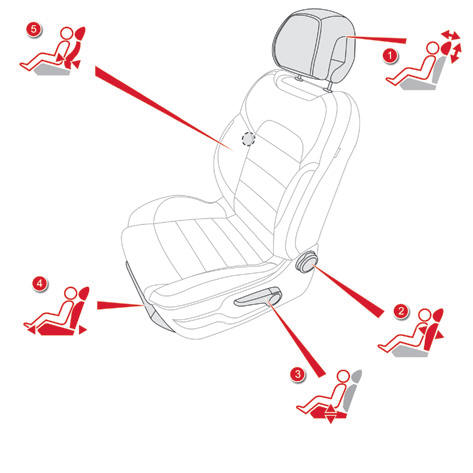 5

1

4

2

3