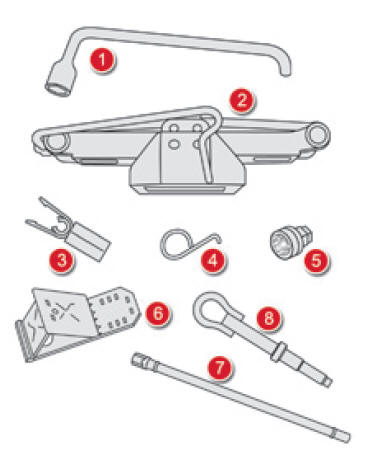 1
2
3
4
5
6
8
7