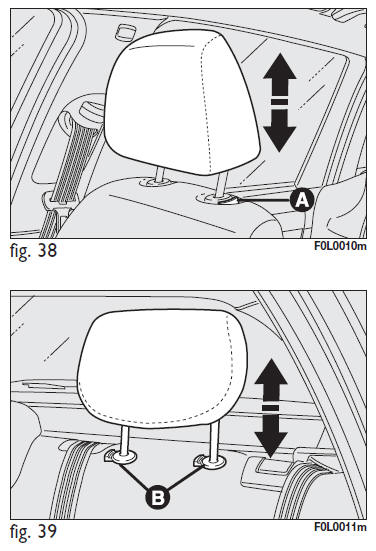 A

fig. 38

F0L0010m

B

fig. 39

F0L0011m