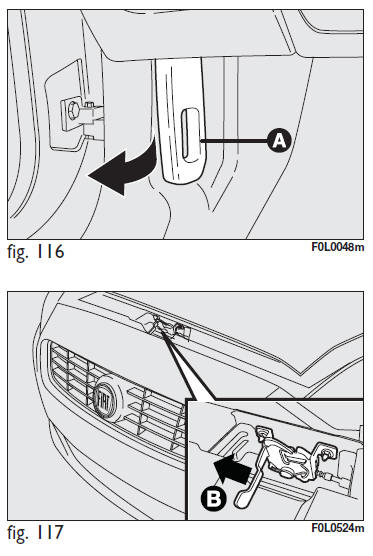 A

fig. 116

F0L0048m

FIAT

B

fig. 117

F0L0524m