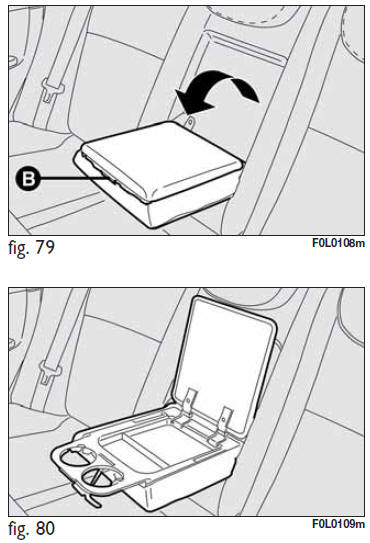 B

fig. 79

F0L0108m

fig. 80

F0L0109m