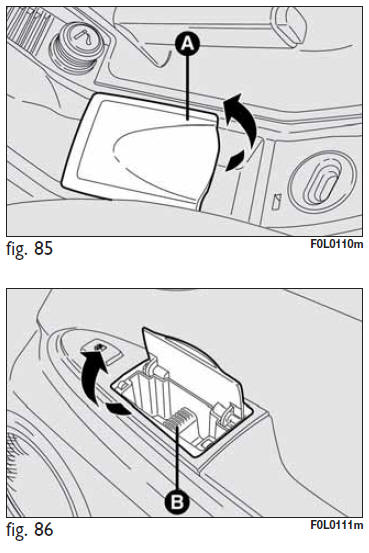 A

fig. 85

F0L0110m

B

fig. 86

F0L0111m