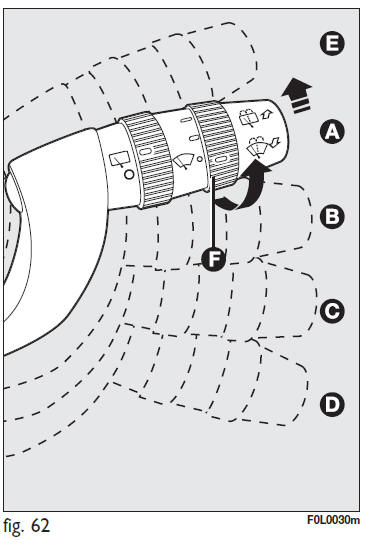 E
A
B
F
C
D
fig. 62
F0L0030m