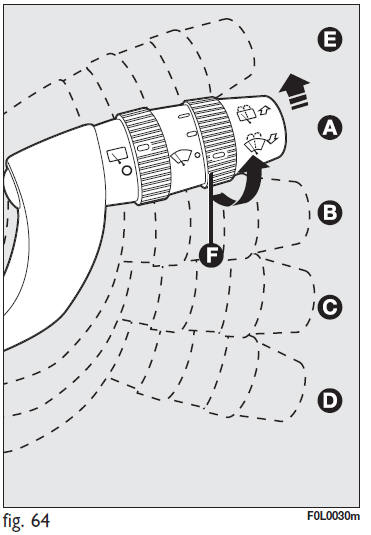 E
A
B
F
C
D
fig. 64
F0L0030m