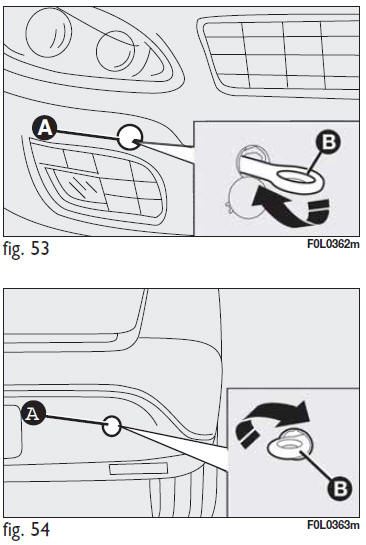 A

B

fig. 53

F0L0362m

A

B

fig. 54

F0L0363m