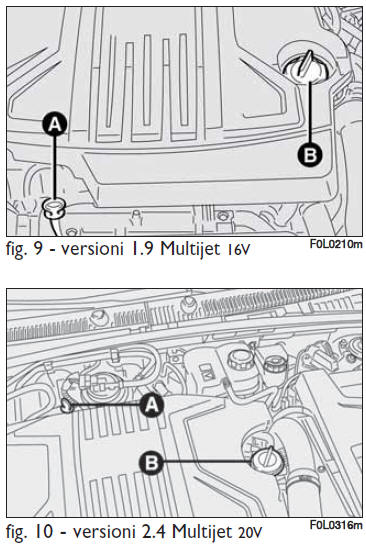 A

B

fig. 9 - versioni 1.9 Multijet 16V

F0L0210m

A

B

fig. 10 - versioni 2.4 Multijet 20V

F0L0316m