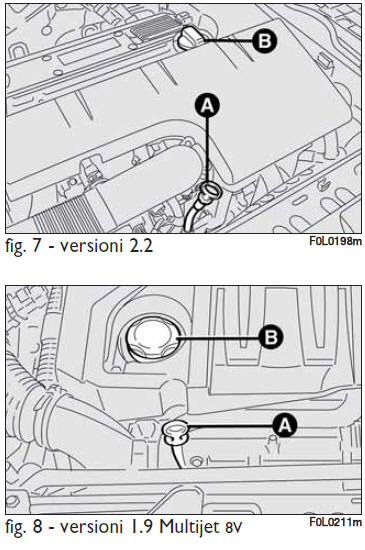 B

A

fig. 7 - versioni 2.2

F0L0198m

B

A

fig. 8 - versioni 1.9 Multijet 8V

F0L0211m