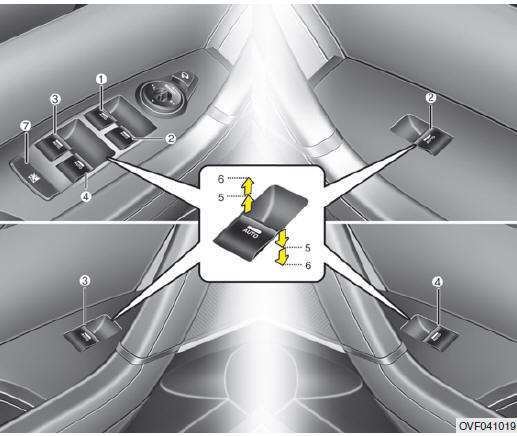 1
3
7
2
4
2
6
5
AUTO
5
6
3
4
OVF041019