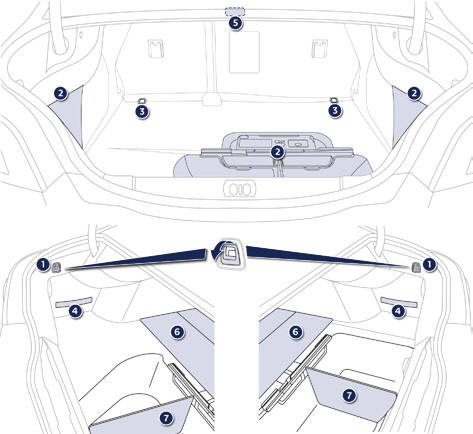 5
2
2
3
3
2
1
1
4
4
6
6
7
7