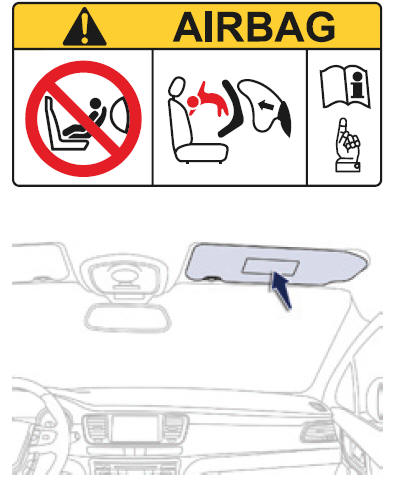 AIRBAG