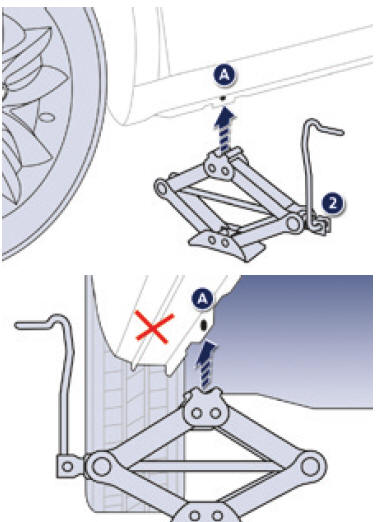 A
2
A