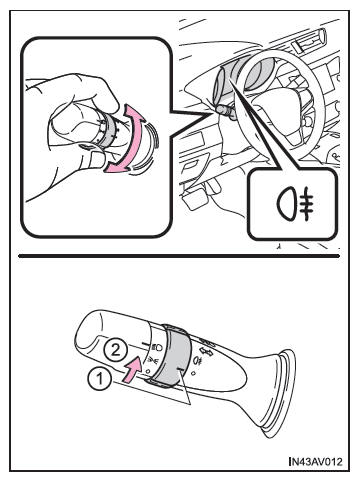 2
1
IN43AV012