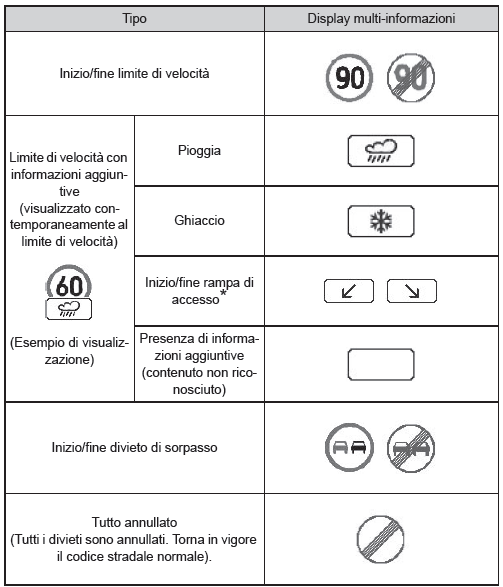 | Tipo | | Display multi-informazioni |
|---|---|---|
| Inizio/fine limite di velocità | | 90 90 |
| Limite di velocità con informazioni aggiuntive (visualizzato contemporaneamente al limite di velocità) 60 (Esempio di visualizzazione) | Pioggia | |
| | Ghiaccio | |
| | Inizio/fine rampa di accesso* | |
| | Presenza di informazioni aggiuntive (contenuto non riconosciuto) | |
| Inizio/fine divieto di sorpasso | | |
| Tutto annullato (Tutti i divieti sono annullati. Torna in vigore il codice stradale normale). | | |